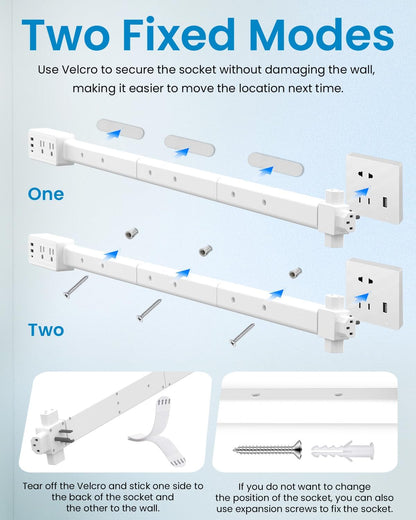 Two Fixed Modes

Use Velcro to secure the socket without damaging the wall, making it easier to move the location next time.

One

Two

Tear off the Velcro and stick one side to the back of the socket and the other to the wall.

If you do not want to change the position of the socket, you can also use expansion screws to fix the socket.