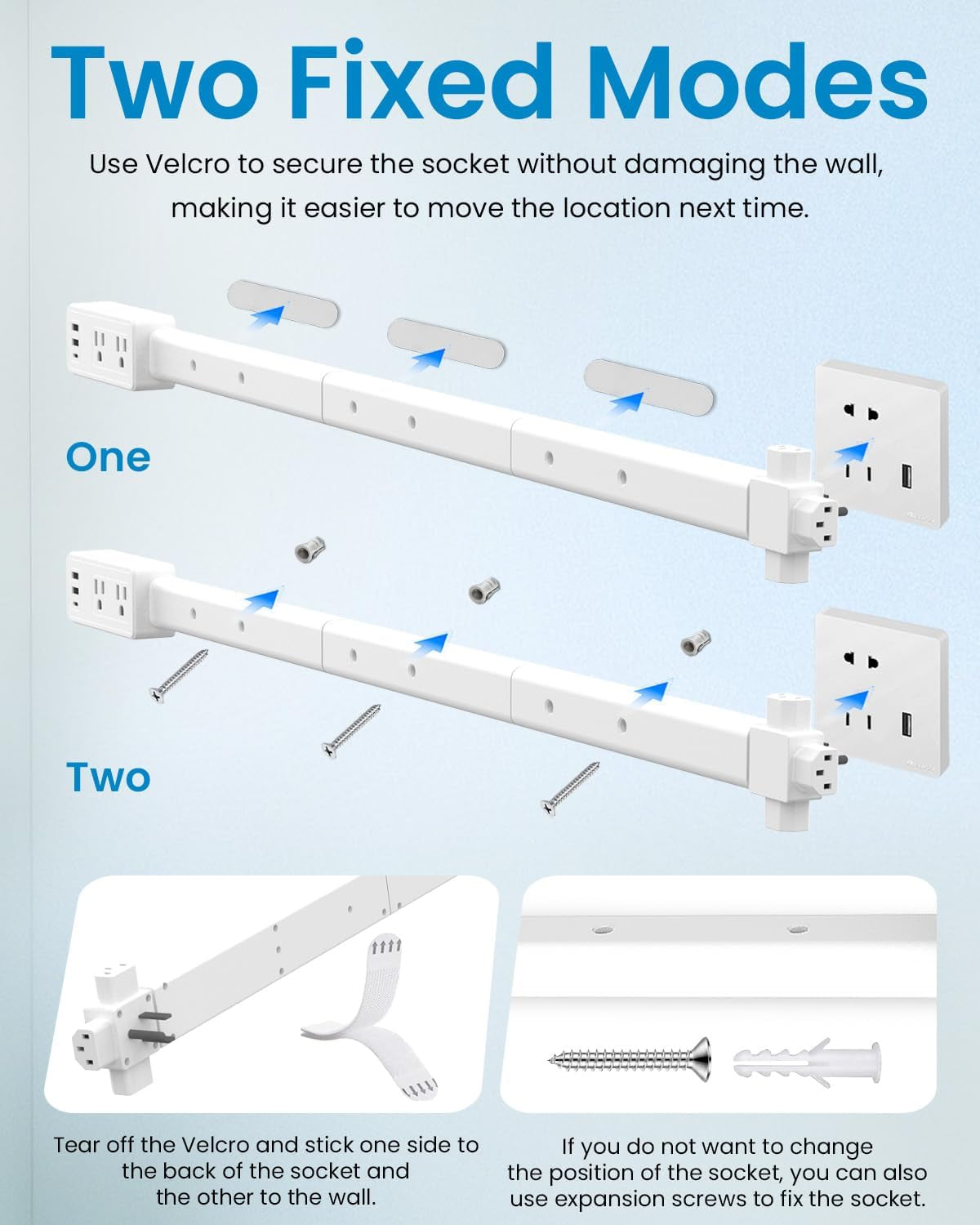 Two Fixed Modes

Use Velcro to secure the socket without damaging the wall, making it easier to move the location next time.

One

Two

Tear off the Velcro and stick one side to the back of the socket and the other to the wall.

If you do not want to change the position of the socket, you can also use expansion screws to fix the socket.